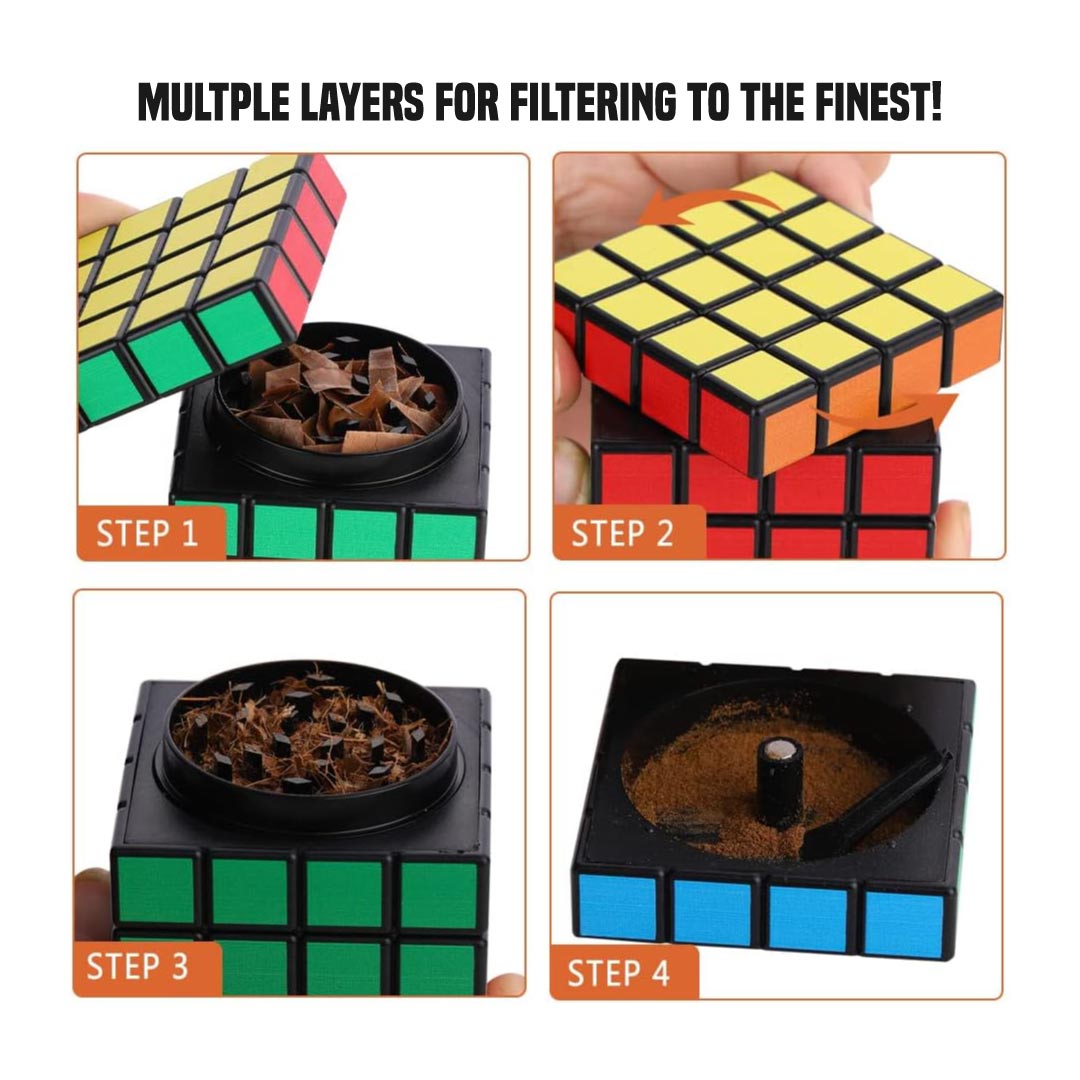 MULTPLE LAYERS FOR FILTERING TO THE FINEST!

STEP 1

STEP 2

STEP 3

STEP 4